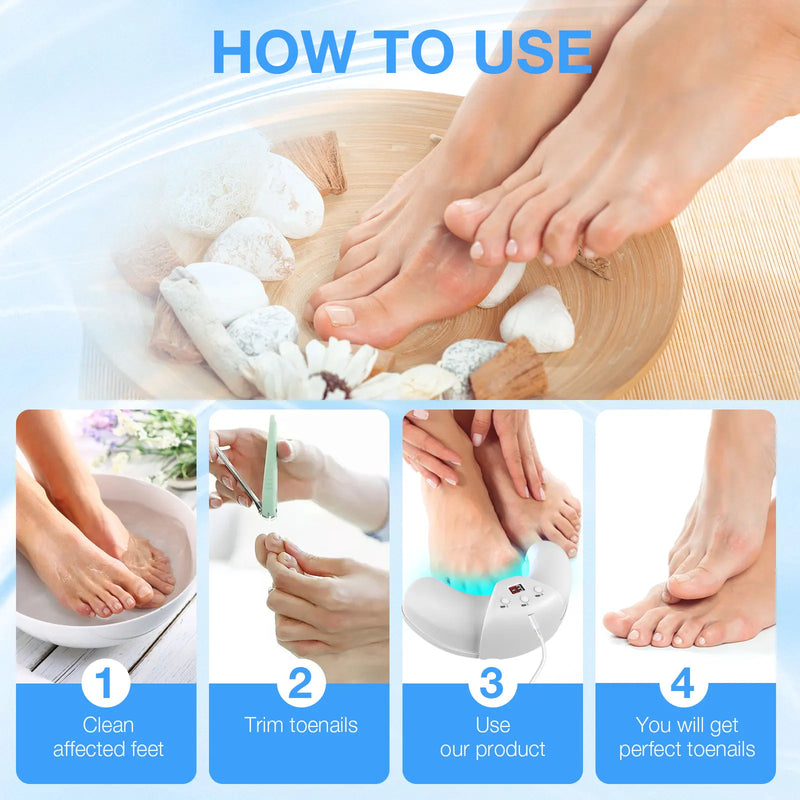 HOW TO USE

1
Clean affected feet

2
Trim toenails

3
Use our product

4
You will get perfect toenails