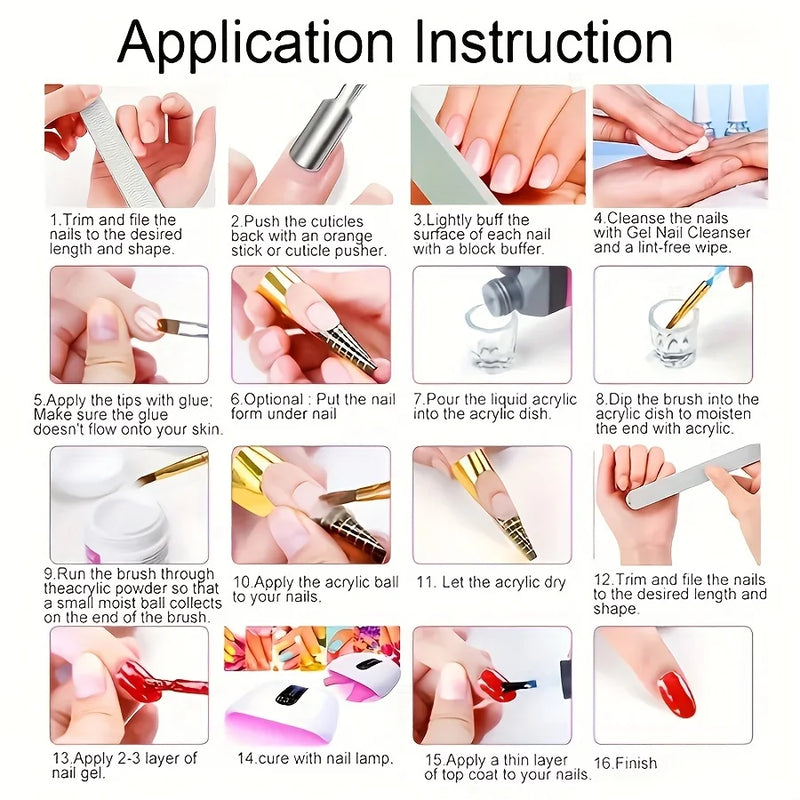 Application Instruction

1.Trim and file the nails to the desired length and shape.

2.Push the cuticles back with an orange stick or cuticle pusher.

3.Lightly buff the surface of each nail with a block buffer.

4.Cleanse the nails with Gel Nail Cleanser and a lint-free wipe.

5.Apply the tips with glue; Make sure the glue doesn't flow onto your skin.

6.Optional : Put the nail form under nail

7.Pour the liquid acrylic into the acrylic dish.

8.Dip the brush into the acrylic dish to moisten the end with acrylic.

9.Run the brush through theacrylic powder so that a small moist ball collects on the end of the brush.

10.Apply the acrylic ball to your nails.

11. Let the acrylic dry

12.Trim and file the nails to the desired length and shape.

13.Apply 2-3 layer of nail gel.

14.cure with nail lamp.

15.Apply a thin layer of top coat to your nails.

16.Finish