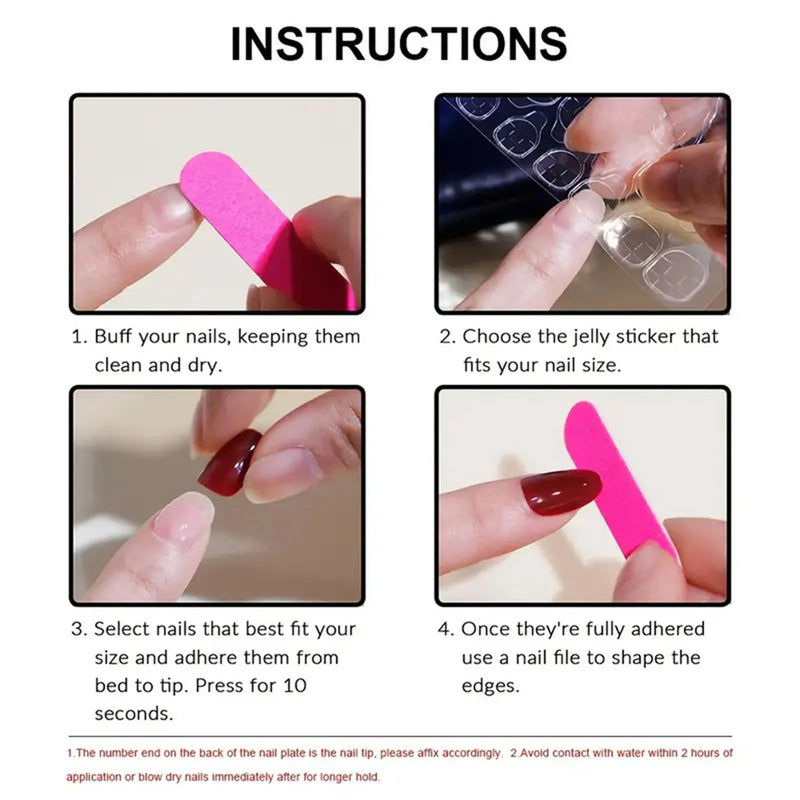 INSTRUCTIONS

1. Buff your nails, keeping them clean and dry.

2. Choose the jelly sticker that fits your nail size.

3. Select nails that best fit your size and adhere them from bed to tip. Press for 10 seconds.

4. Once they're fully adhered use a nail file to shape the edges.

1.The number end on the back of the nail plate is the nail tip, please affix accordingly. 2.Avoid contact with water within 2 hours of application or blow dry nails immediately after for longer hold.