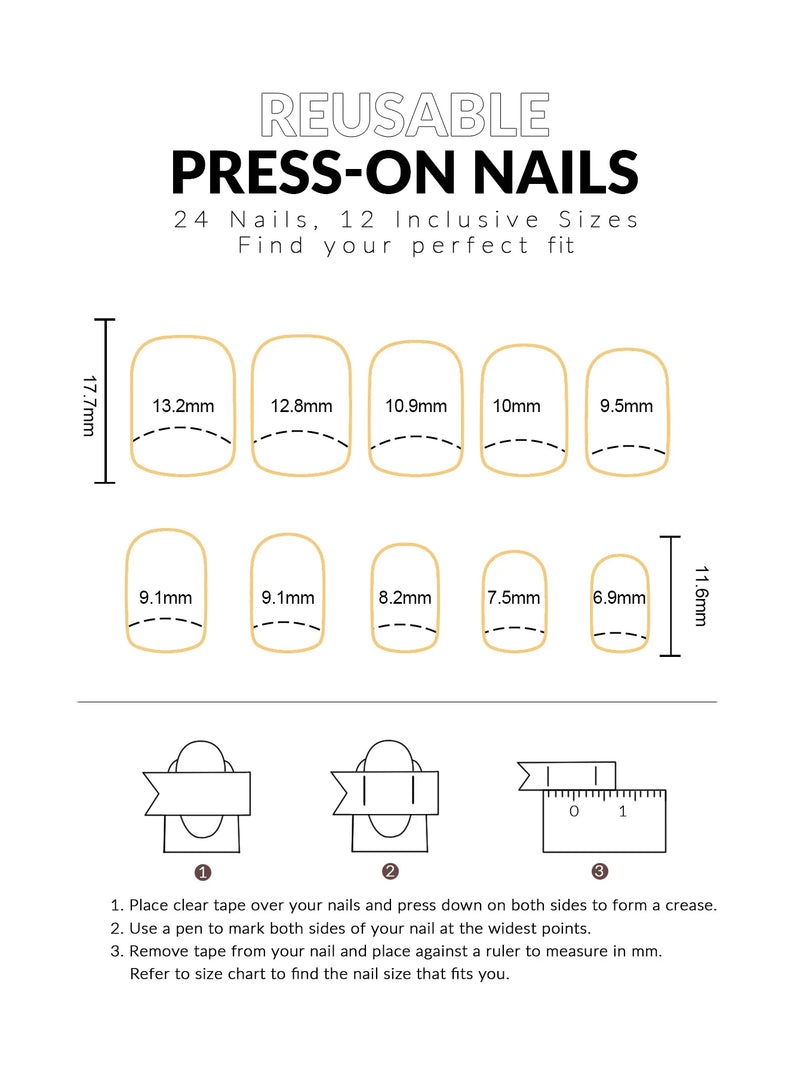 REUSABLE
PRESS-ON NAILS
24 Nails, 12 Inclusive Sizes
Find your perfect fit

17.7mm

13.2mm 12.8mm 10.9mm 10mm 9.5mm

9.1mm 9.1mm 8.2mm 7.5mm 6.9mm

11.6mm

0 1

1 2 3

1. Place clear tape over your nails and press down on both sides to form a crease.
2. Use a pen to mark both sides of your nail at the widest points.
3. Remove tape from your nail and place against a ruler to measure in mm. Refer to size chart to find the nail size that fits you.