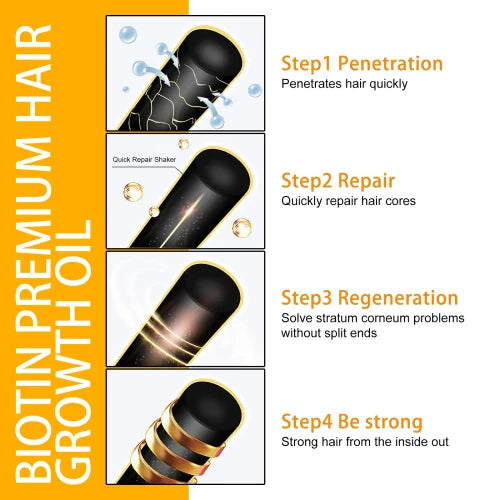 BIOTIN PREMIUM HAIR GROWTH OIL

Step1 Penetration
Penetrates hair quickly

Quick Repair Shaker

Step2 Repair
Quickly repair hair cores

Step3 Regeneration
Solve stratum corneum problems without split ends

Step4 Be strong
Strong hair from the inside out