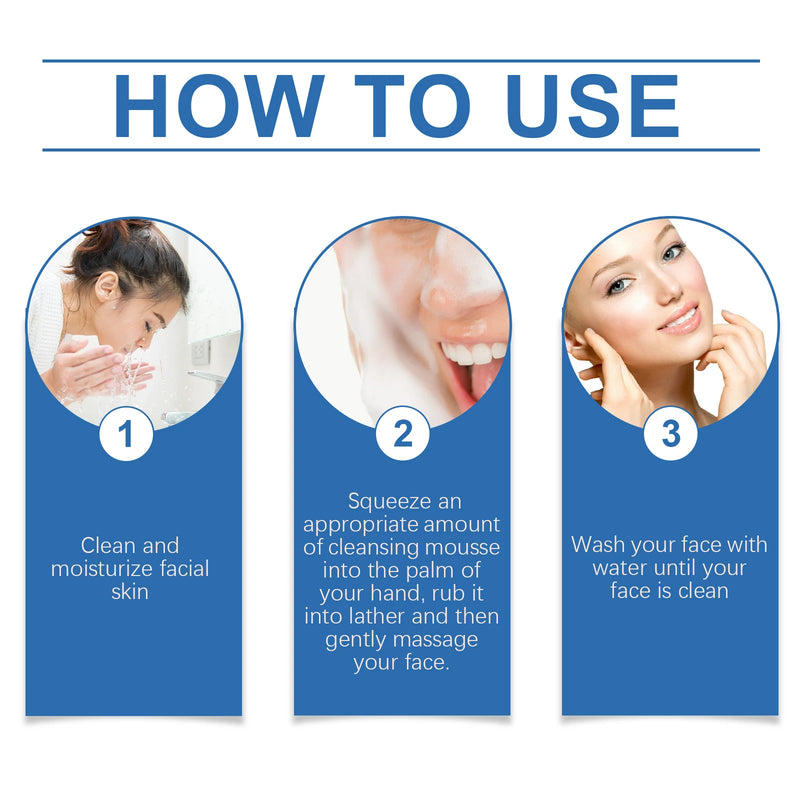 HOW TO USE

1

Clean and moisturize facial skin

2

Squeeze an appropriate amount of cleansing mousse into the palm of your hand, rub it into lather and then gently massage your face.

3

Wash your face with water until your face is clean