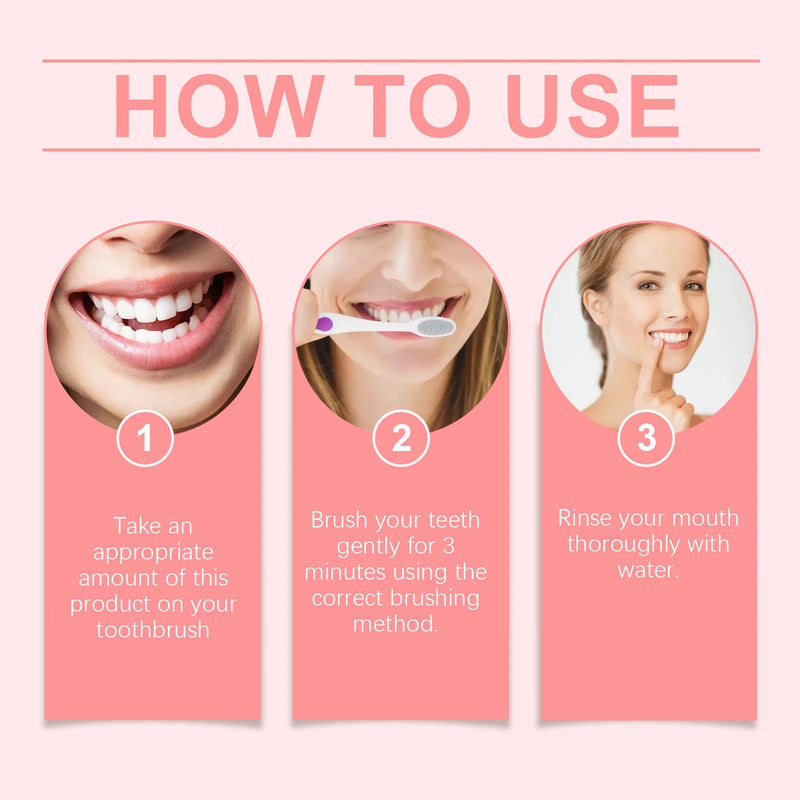 HOW TO USE

1

Take an appropriate amount of this product on your toothbrush

2

Brush your teeth gently for 3 minutes using the correct brushing method.

3

Rinse your mouth thoroughly with water.