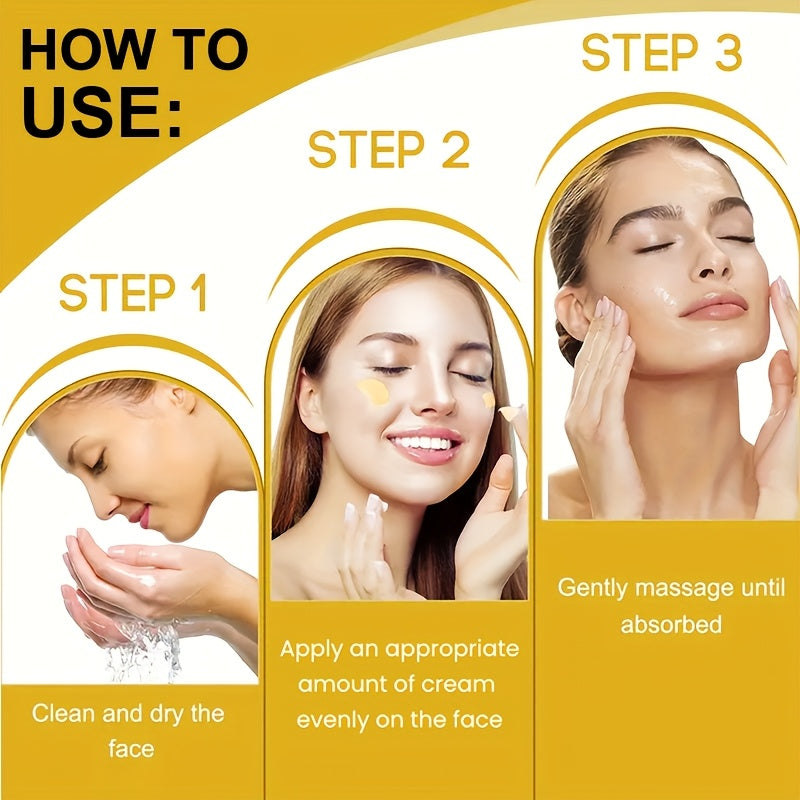 HOW TO USE:

STEP 1

Clean and dry the face

STEP 2

Apply an appropriate amount of cream evenly on the face

STEP 3

Gently massage until absorbed